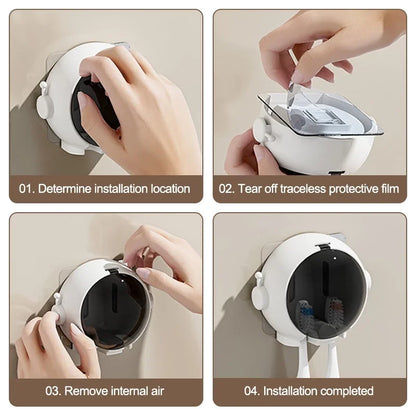 01. Determine installation location

02. Tear off traceless protective film

03. Remove internal air

04. Installation completed